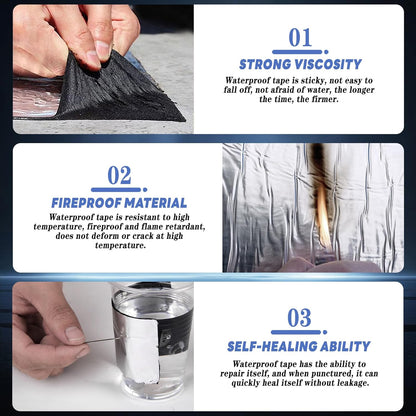 01

STRONG VISCOSITY

Waterproof tape is sticky, not easy to fall off, not afraid of water, the longer the time, the firmer.

02

FIREPROOF MATERIAL

Waterproof tape is resistant to high temperature, fireproof and flame retardant, does not deform or crack at high temperature.

03

SELF-HEALING ABILITY

Waterproof tape has the ability to repair itself, and when punctured, it can quickly heal itself without leakage.